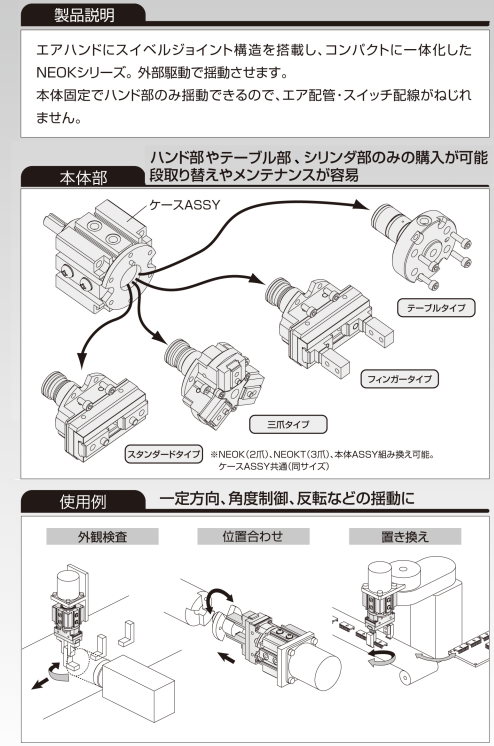 製品説明

エアハンドにスイベルジョイント構造を搭載し、コンパクトに一体化したNEOKシリーズ。外部駆動で揺動させます。
本体固定でハンド部のみ揺動できるので、エア配管・スイッチ配線がねじれません。

本体部

ハンド部やテーブル部、シリンダ部のみの購入が可能
段取り替えやメンテナンスが容易

ケースASSY

テーブルタイプ

フィンガータイプ

三爪タイプ

スタンダードタイプ

※NEOK(2爪)、NEOKT(3爪)、本体ASSY組み換え可能。
ケースASSY共通(同サイズ)

使用例

一定方向、角度制御、反転などの揺動に

外観検査

位置合わせ

置き換え